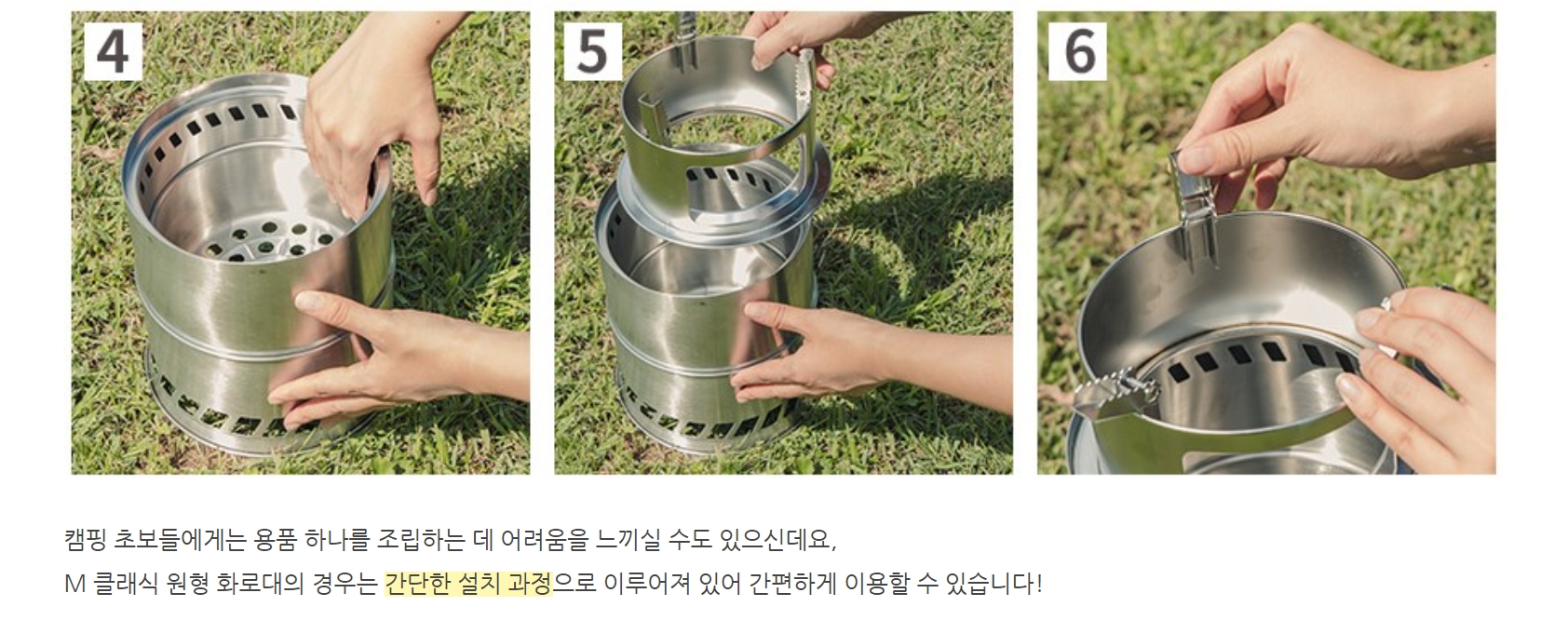 4

5

6

캠핑 초보들에게는 용품 하나를 조립하는 데 어려움을 느끼실 수도 있으신데요,
M 클래식 원형 화로대의 경우는 간단한 설치 과정으로 이루어져 있어 간편하게 이용할 수 있습니다!